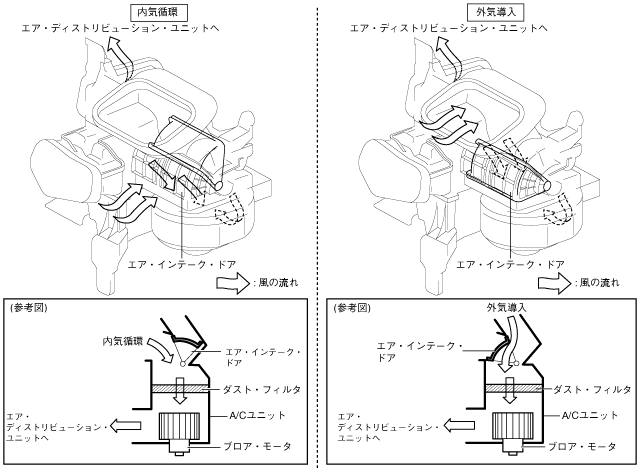 内気循環

エア・ディストリビューション・ユニットへ

エア・インテーク・ドア

: 風の流れ

(参考図)

内気循環

エア・インテーク・ドア

ダスト・フィルタ

A/Cユニット

エア・ディストリビューション・ユニットへ

ブロア・モータ

外気導入

エア・ディストリビューション・ユニットへ

エア・インテーク・ドア

: 風の流れ

(参考図)

外気導入

エア・インテーク・ドア

ダスト・フィルタ

A/Cユニット

エア・ディストリビューション・ユニットへ

ブロア・モータ